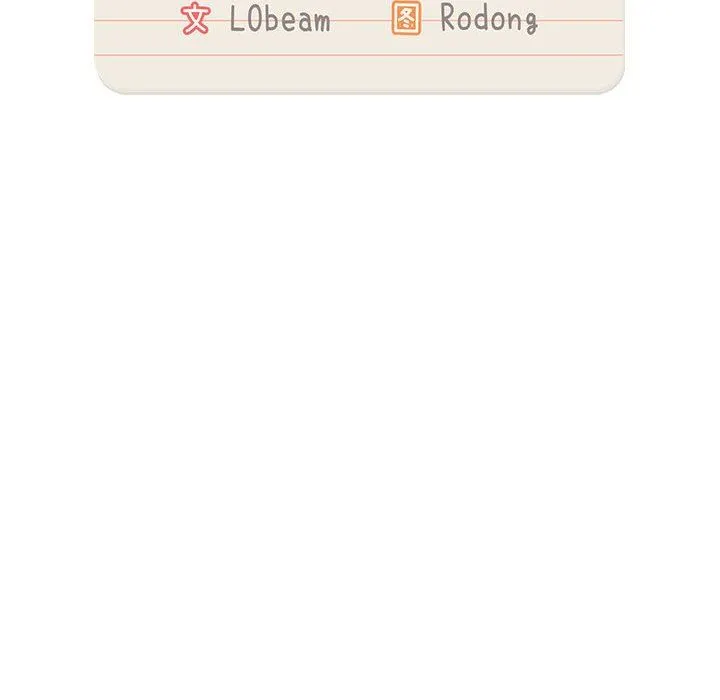 文 L0beam 图 Rodong